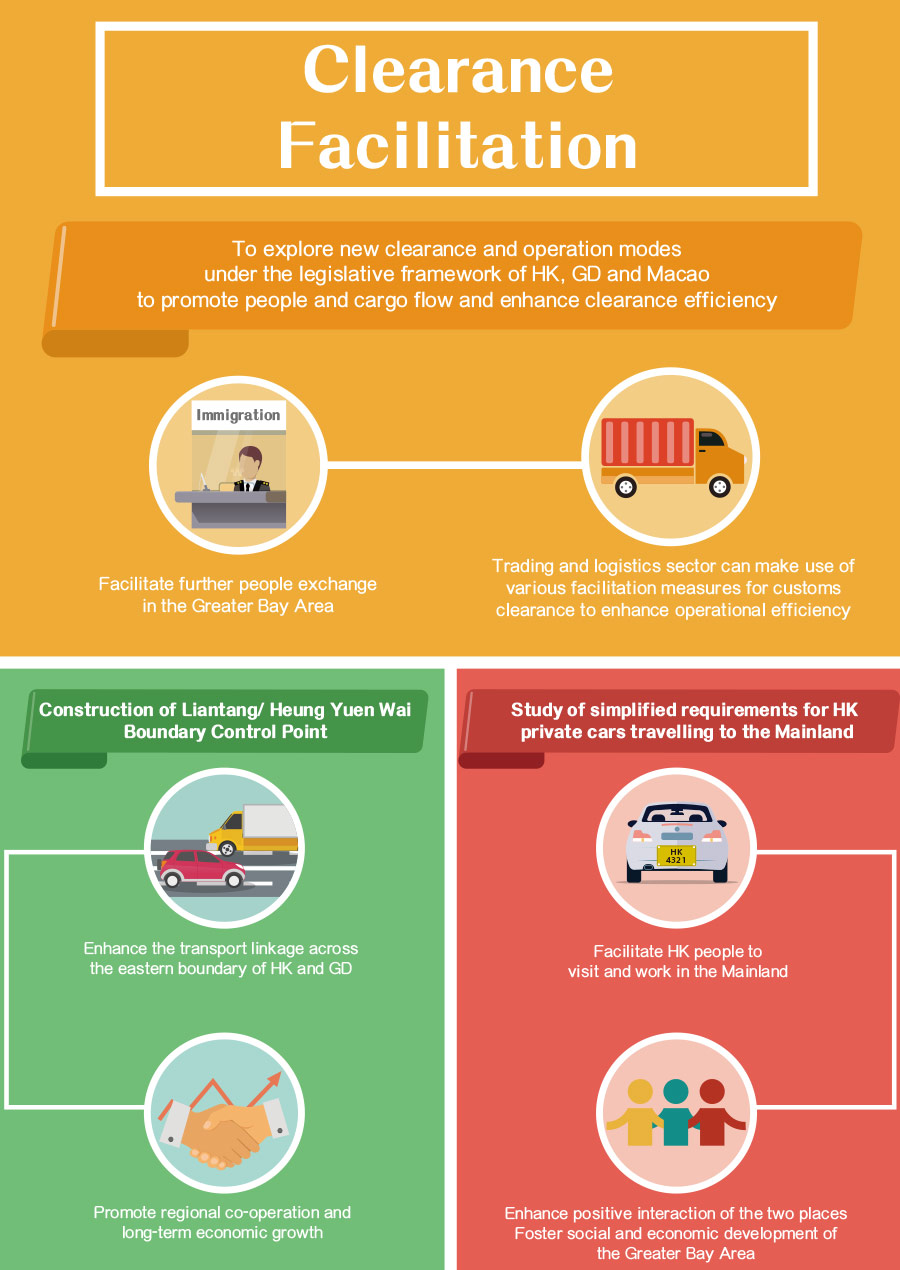 Clearance Facilitation

To explore new clearance and operation modes under the legislative framework of HK, GD and Macao to promote people and cargo flow and enhance clearance efficiency

Immigration

Facilitate further people exchange in the Greater Bay Area

Trading and logistics sector can make use of various facilitation measures for customs clearance to enhance operational efficiency

Construction of Liantang/ Heung Yuen Wai Boundary Control Point

Enhance the transport linkage across the eastern boundary of HK and GD

Promote regional co-operation and long-term economic growth

Study of simplified requirements for HK private cars travelling to the Mainland

HK 4321

Facilitate HK people to visit and work in the Mainland

Enhance positive interaction of the two places
Foster social and economic development of the Greater Bay Area