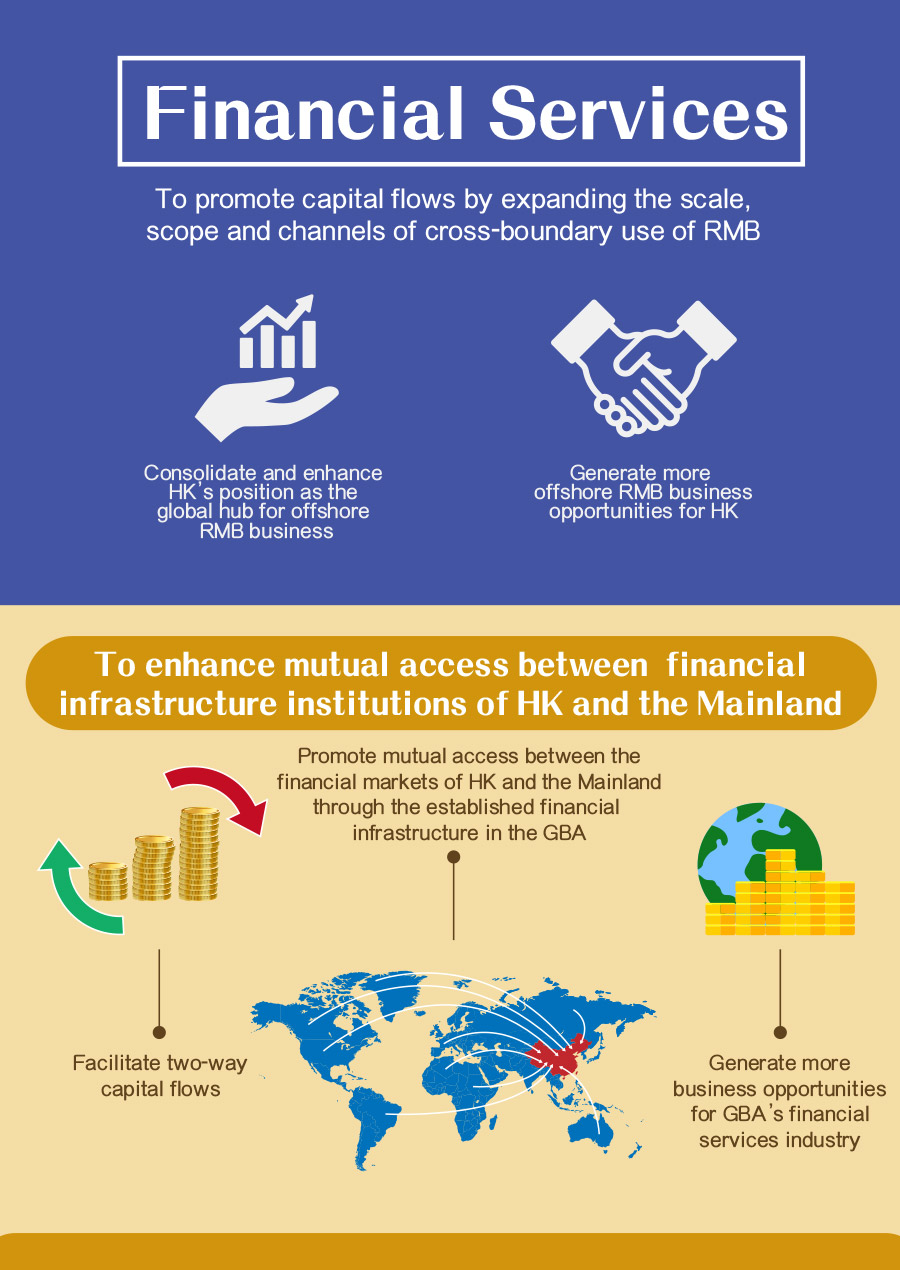 Financial Services

To promote capital flows by expanding the scale, scope and channels of cross-boundary use of RMB

Consolidate and enhance HK's position as the global hub for offshore RMB business

Generate more offshore RMB business opportunities for HK

To enhance mutual access between financial infrastructure institutions of HK and the Mainland

Promote mutual access between the financial markets of HK and the Mainland through the established financial infrastructure in the GBA

Facilitate two-way capital flows

Generate more business opportunities for GBA's financial services industry