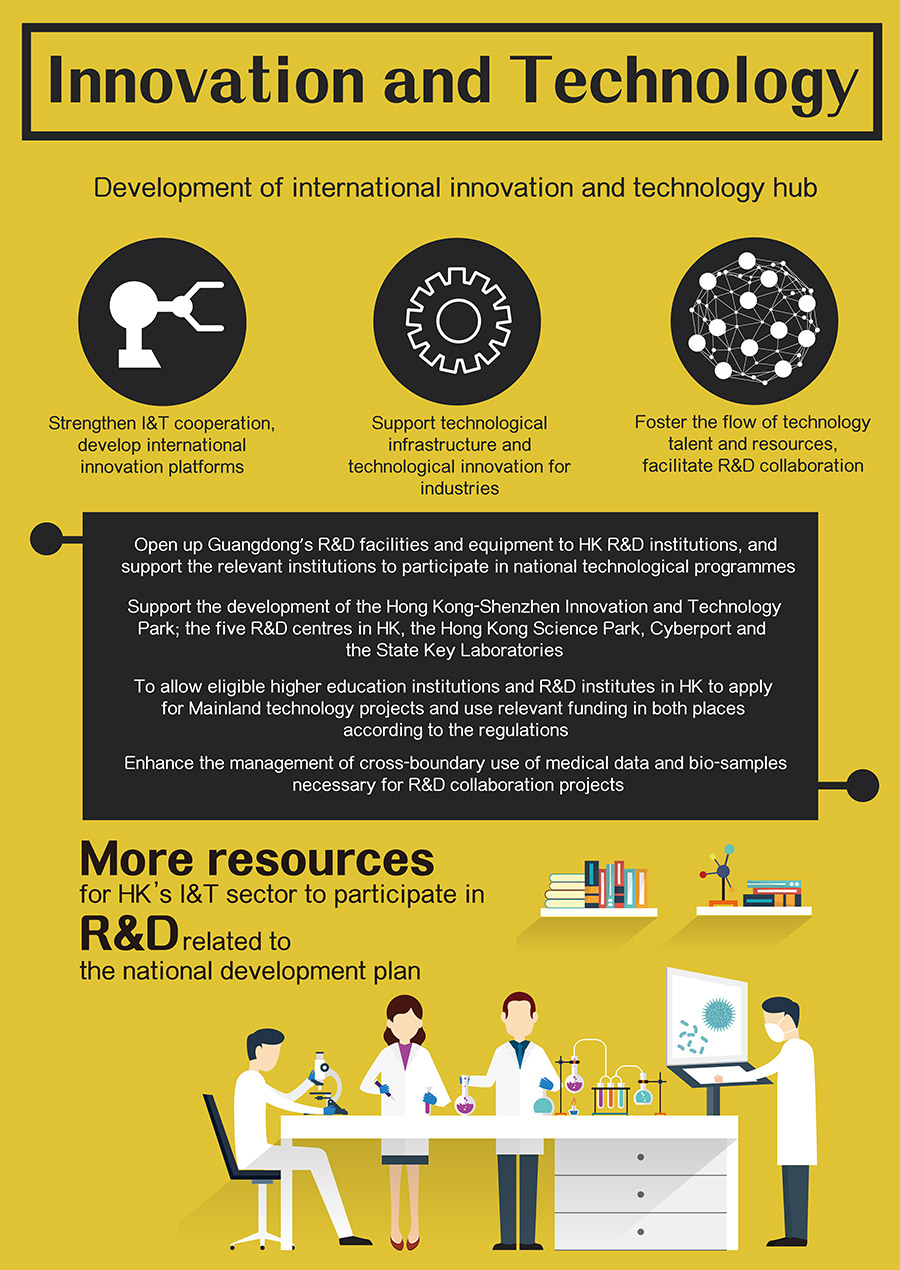 Innovation and Technology

Development of international innovation and technology hub

Strengthen I&T cooperation, develop international innovation platforms

Support technological infrastructure and technological innovation for industries

Foster the flow of technology talent and resources, facilitate R&D collaboration

Open up Guangdong's R&D facilities and equipment to HK R&D institutions, and support the relevant institutions to participate in national technological programmes

Support the development of the Hong Kong-Shenzhen Innovation and Technology Park; the five R&D centres in HK, the Hong Kong Science Park, Cyberport and the State Key Laboratories

To allow eligible higher education institutions and R&D institutes in HK to apply for Mainland technology projects and use relevant funding in both places according to the regulations

Enhance the management of cross-boundary use of medical data and bio-samples necessary for R&D collaboration projects

More resources for HK's I&T sector to participate in R&D related to the national development plan